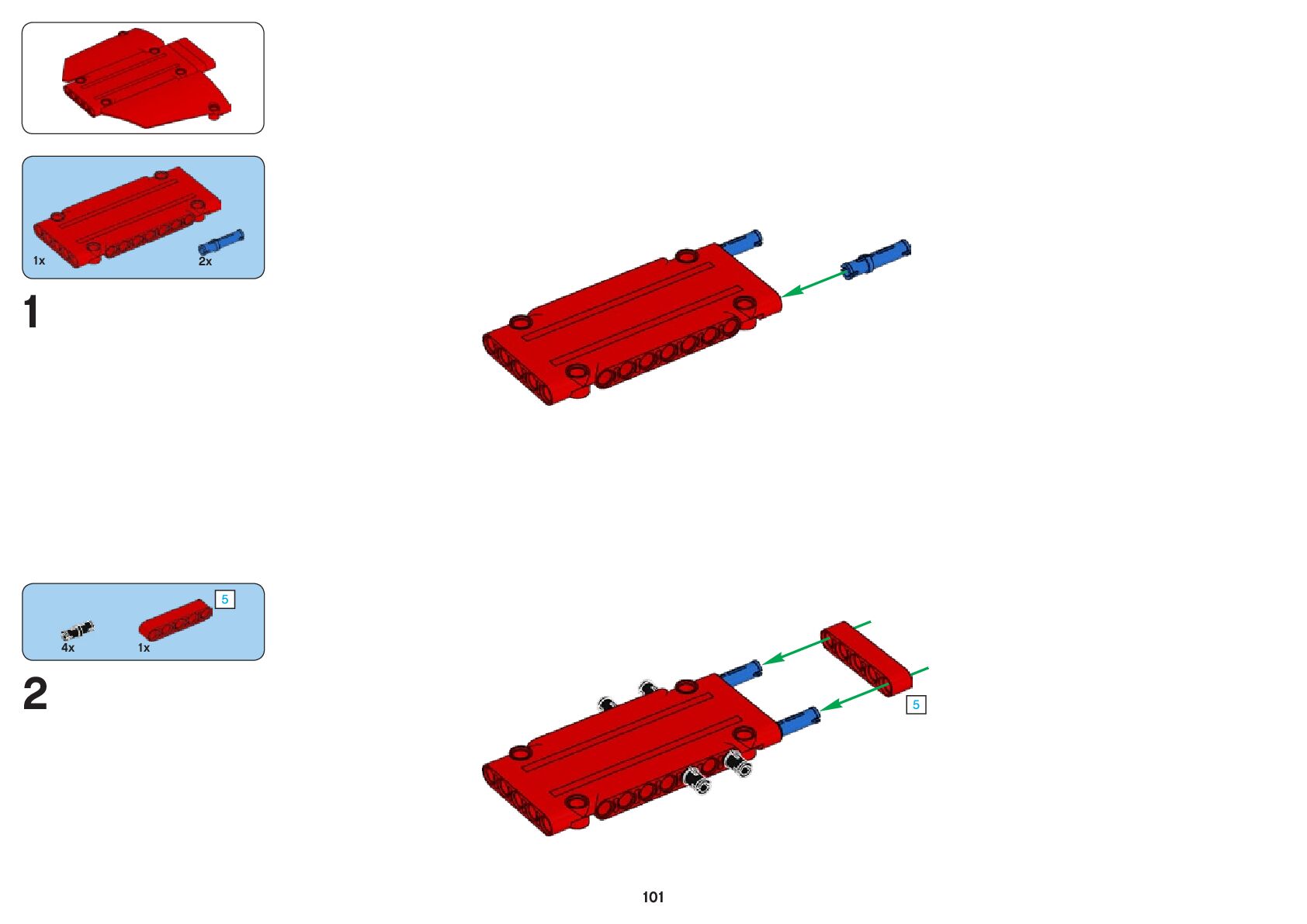 1x
2x
1
5
4x
1x
2
5
101